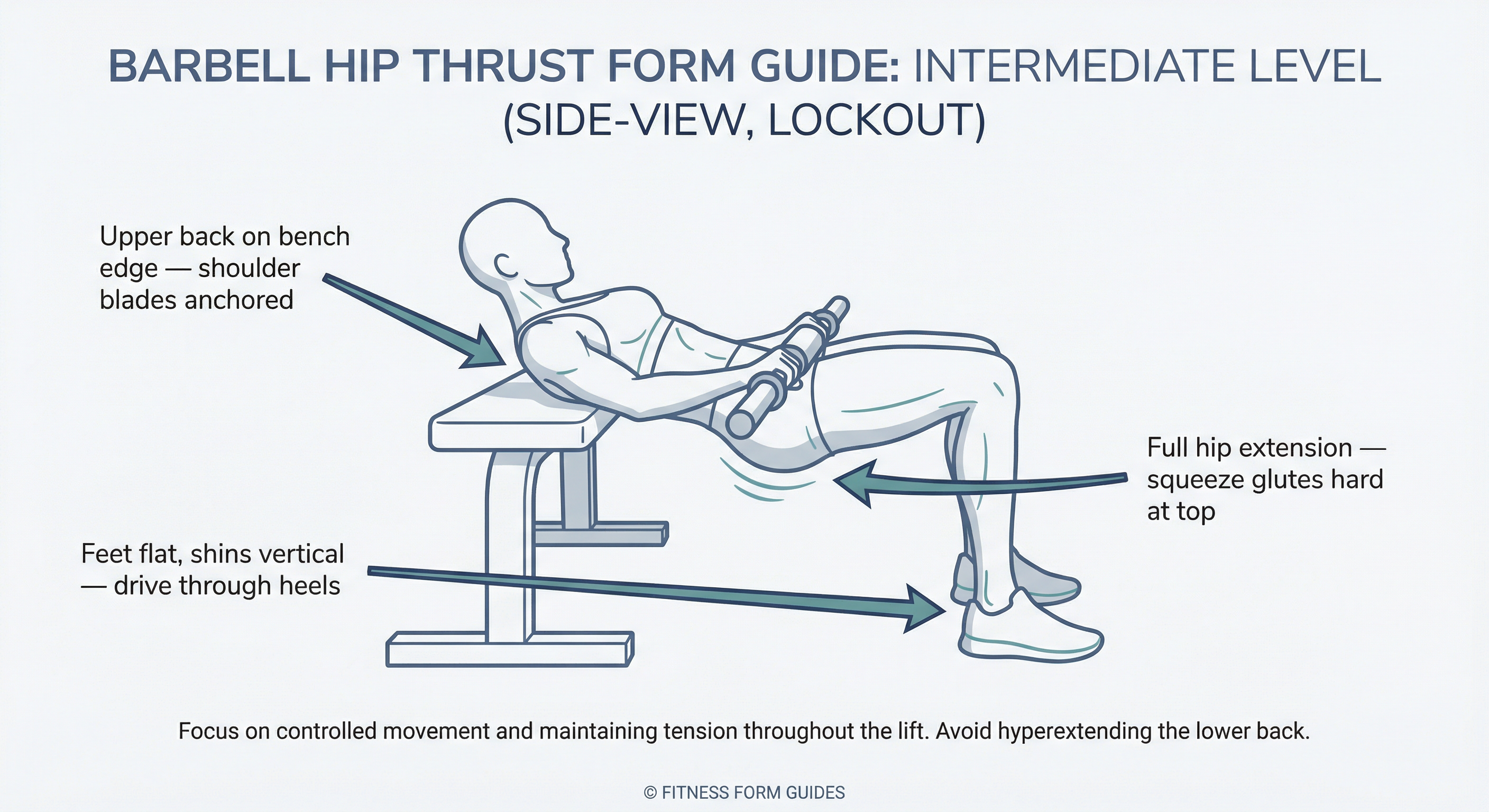 BARBELL HIP THRUST FORM GUIDE: INTERMEDIATE LEVEL (SIDE-VIEW, LOCKOUT)

Upper back on bench edge — shoulder blades anchored

Full hip extension — squeeze glutes hard at top

Feet flat, shins vertical — drive through heels

Focus on controlled movement and maintaining tension throughout the lift. Avoid hyperextending the lower back.

© FITNESS FORM GUIDES